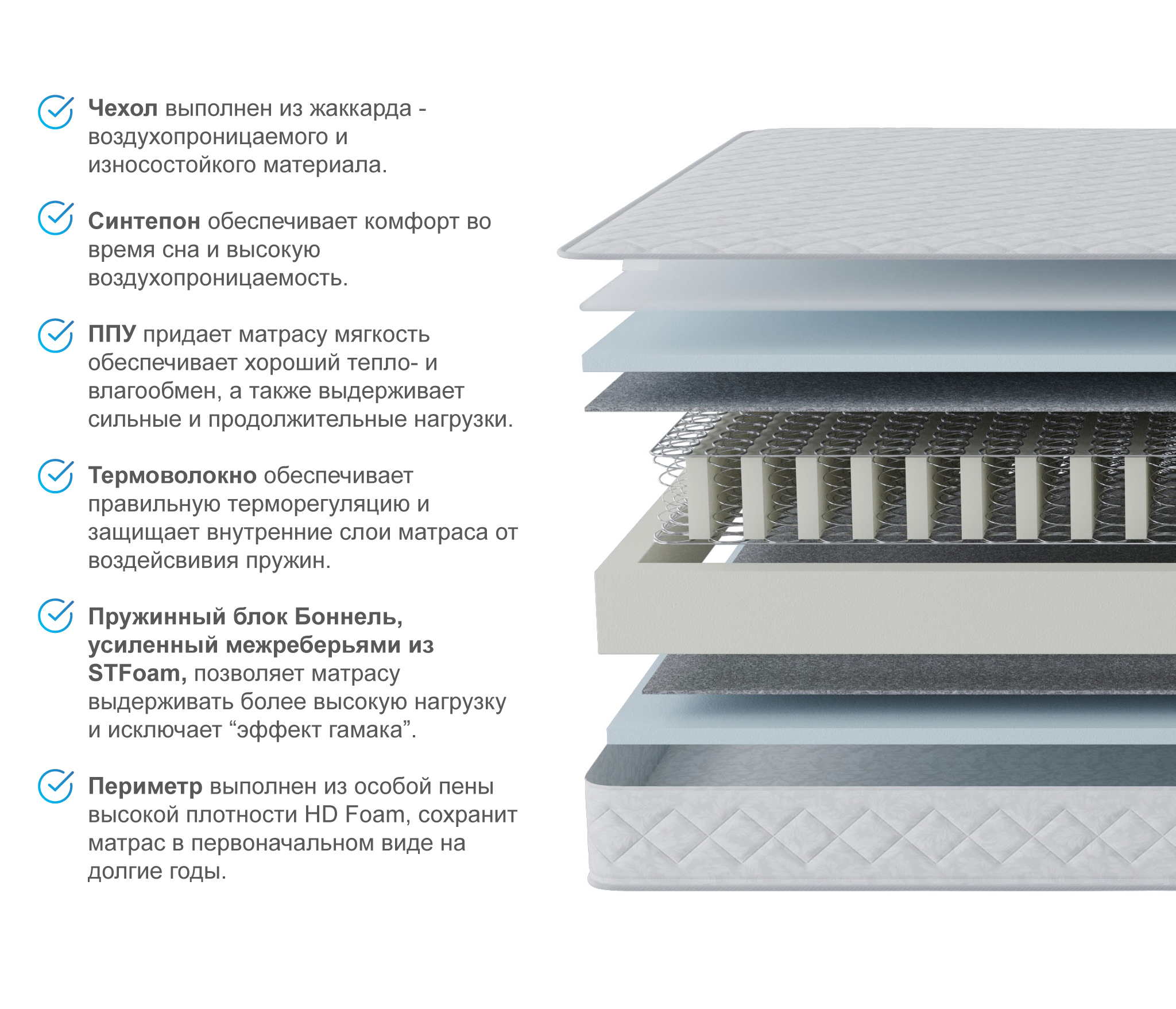 Чехол выполнен из жаккарда - воздухопроницаемого и износостойкого материала.

Синтепон обеспечивает комфорт во время сна и высокую воздухопроницаемость.

ППУ придает матрасу мягкость обеспечивает хороший тепло- и влагообмен, а также выдерживает сильные и продолжительные нагрузки.

Термоволокно обеспечивает правильную терморегуляцию и защищает внутренние слои матраса от воздейсвивия пружин.

Пружинный блок Боннель, усиленный межреберьями из STFoam, позволяет матрасу выдерживать более высокую нагрузку и исключает “эффект гамака”.

Периметр выполнен из особой пены высокой плотности HD Foam, сохранит матрас в первоначальном виде на долгие годы.